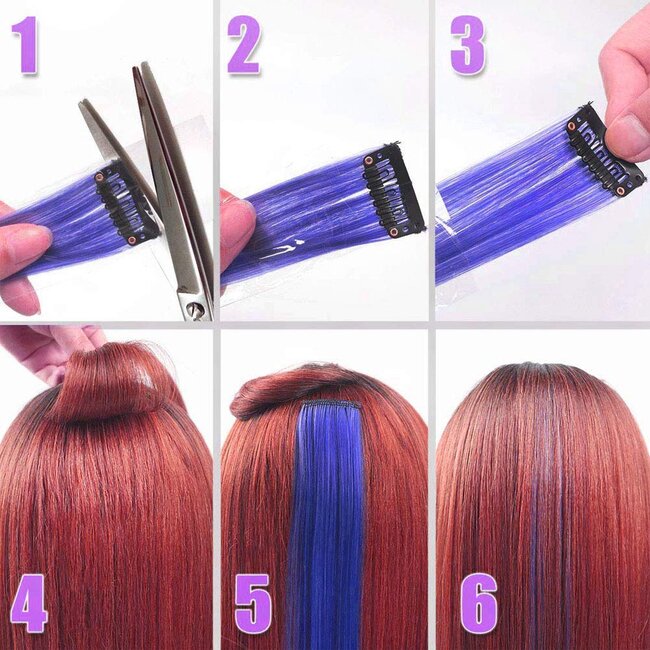 1
2
3
4
5
6